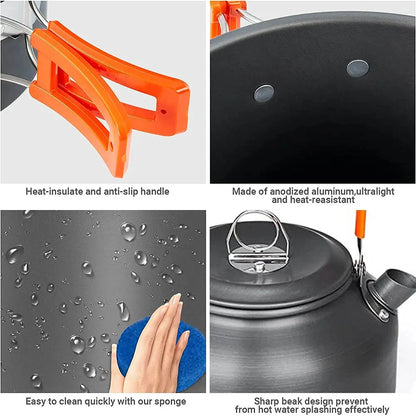 Heat-insulate and anti-slip handle

Made of anodized aluminum,ultralight and heat-reasistant

Easy to clean quickly with our sponge

Sharp beak design prevent from hot water splashing effectively