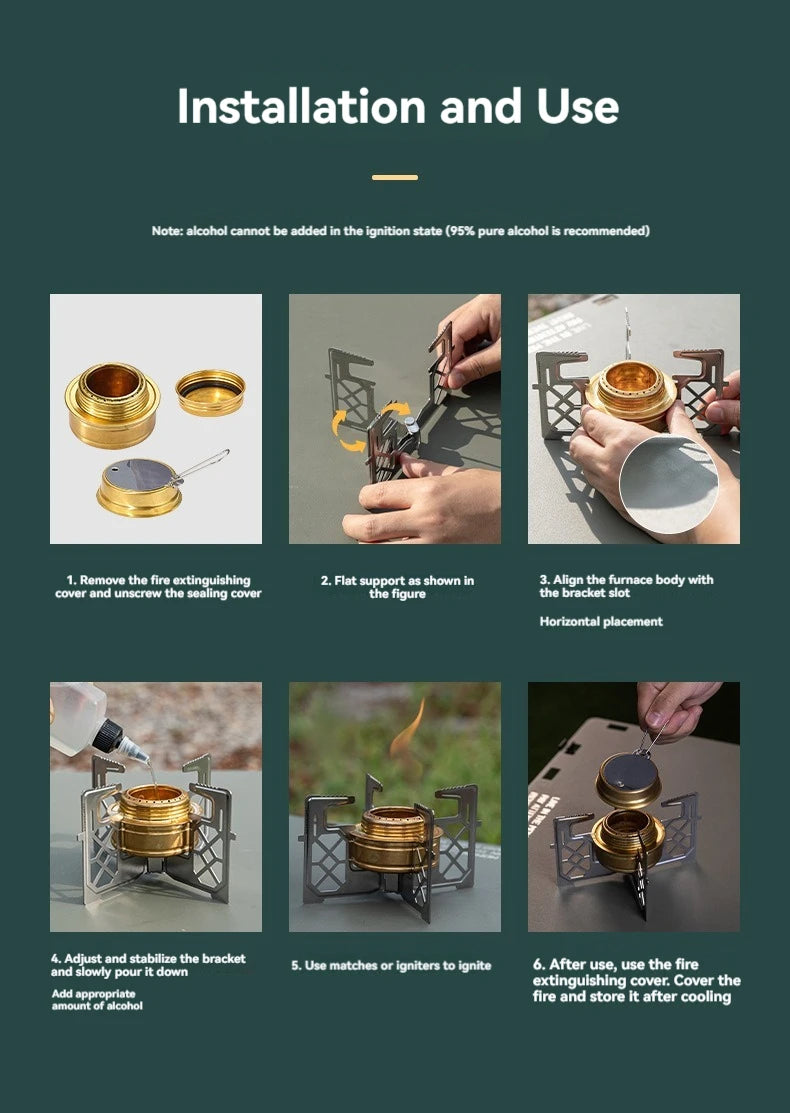 Installation and Use

Note: alcohol cannot be added in the ignition state (95% pure alcohol is recommended)

1. Remove the fire extinguishing cover and unscrew the sealing cover

2. Flat support as shown in the figure

3. Align the furnace body with the bracket slot

Horizontal placement

4. Adjust and stabilize the bracket and slowly pour it down

Add appropriate amount of alcohol

5. Use matches or igniters to ignite

6. After use, use the fire extinguishing cover. Cover the fire and store it after cooling